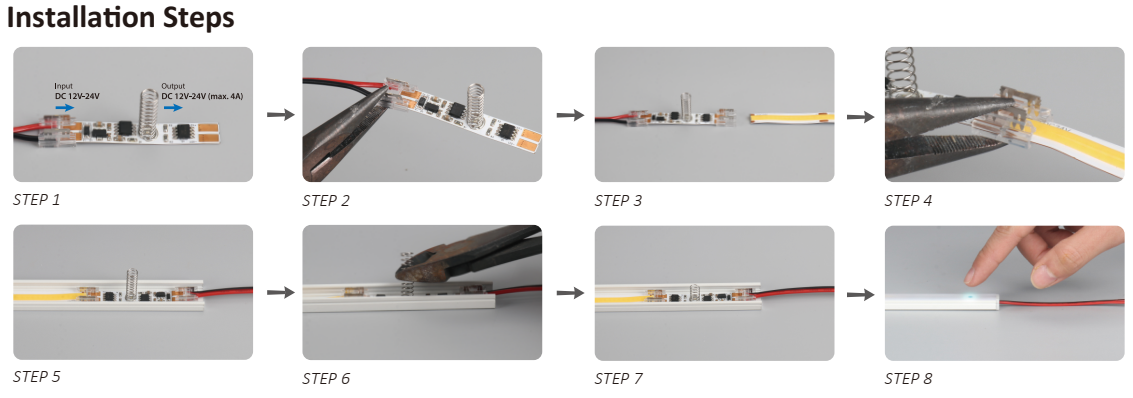 Installation Steps

Input
DC 12V-24V

Output
DC 12V-24V (max. 4A)

STEP 1

STEP 2

STEP 3

STEP 4

STEP 5

STEP 6

STEP 7

STEP 8