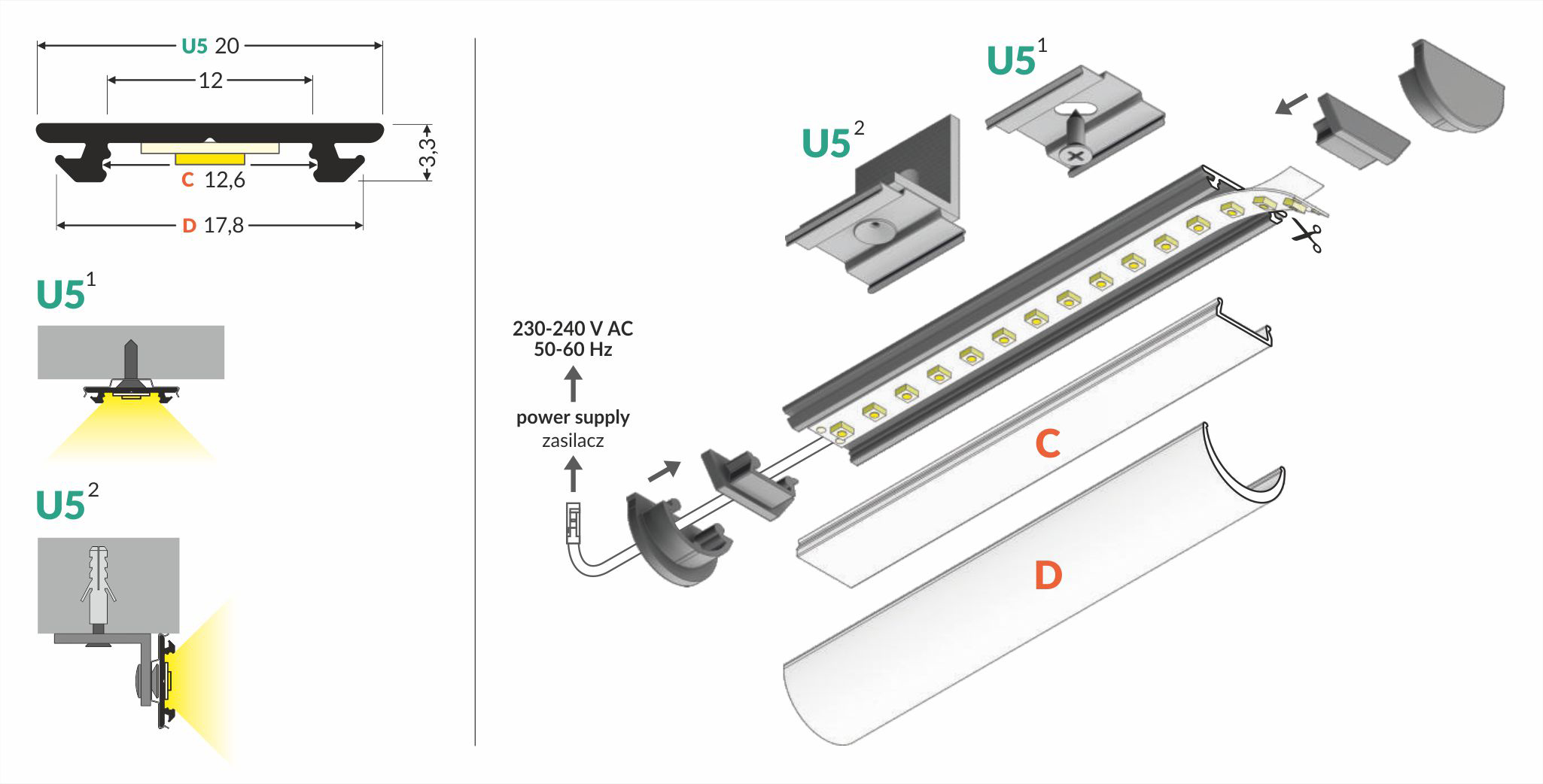 U5 20

12

3,3

C 12,6

D 17,8

$U5^1$

$U5^2$

$U5^1$

$U5^2$

230-240 V AC
50-60 Hz

power supply
zasilacz

C

D