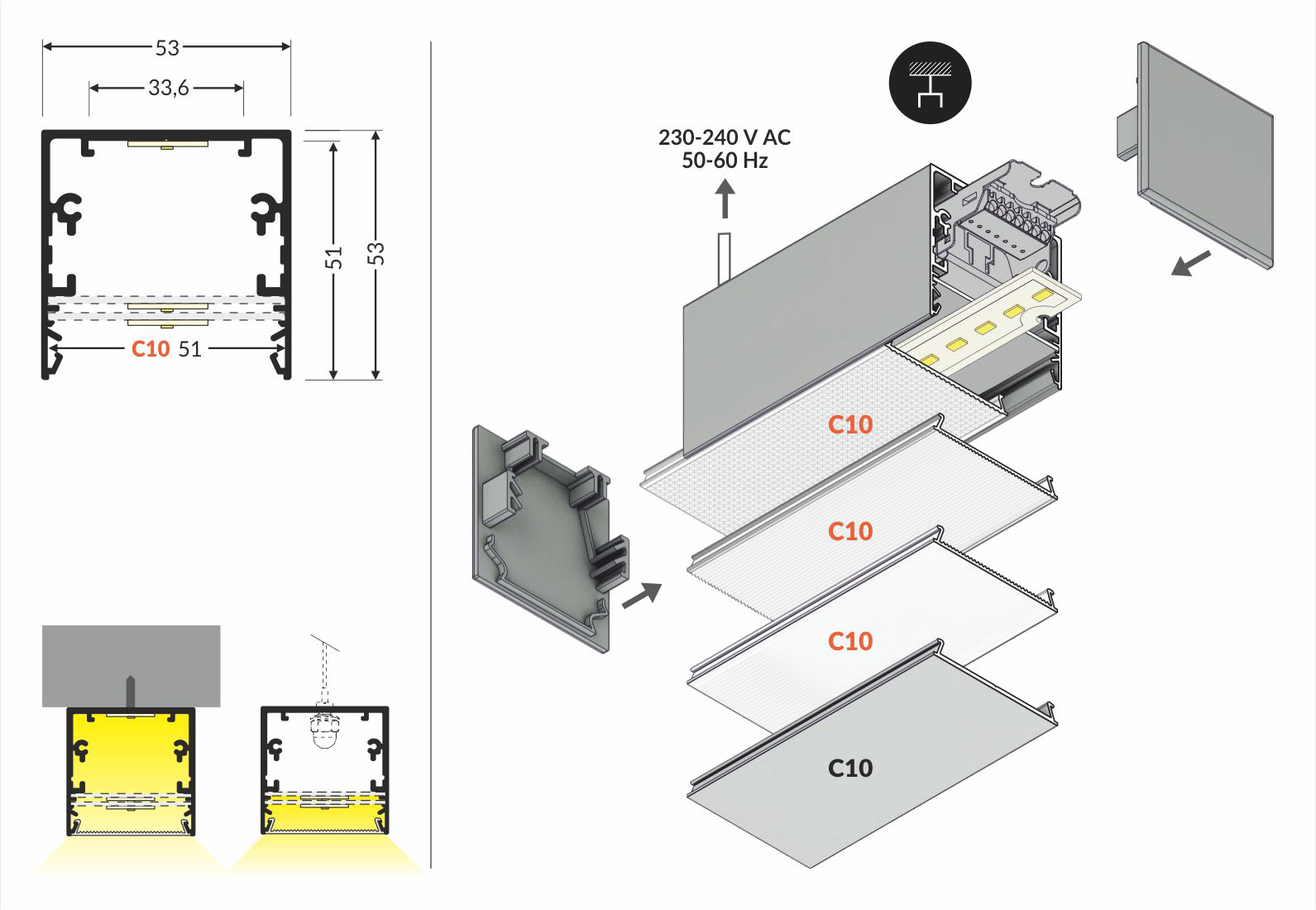 53
33,6
51
53
C10 51

230-240 V AC
50-60 Hz

C10
C10
C10
C10