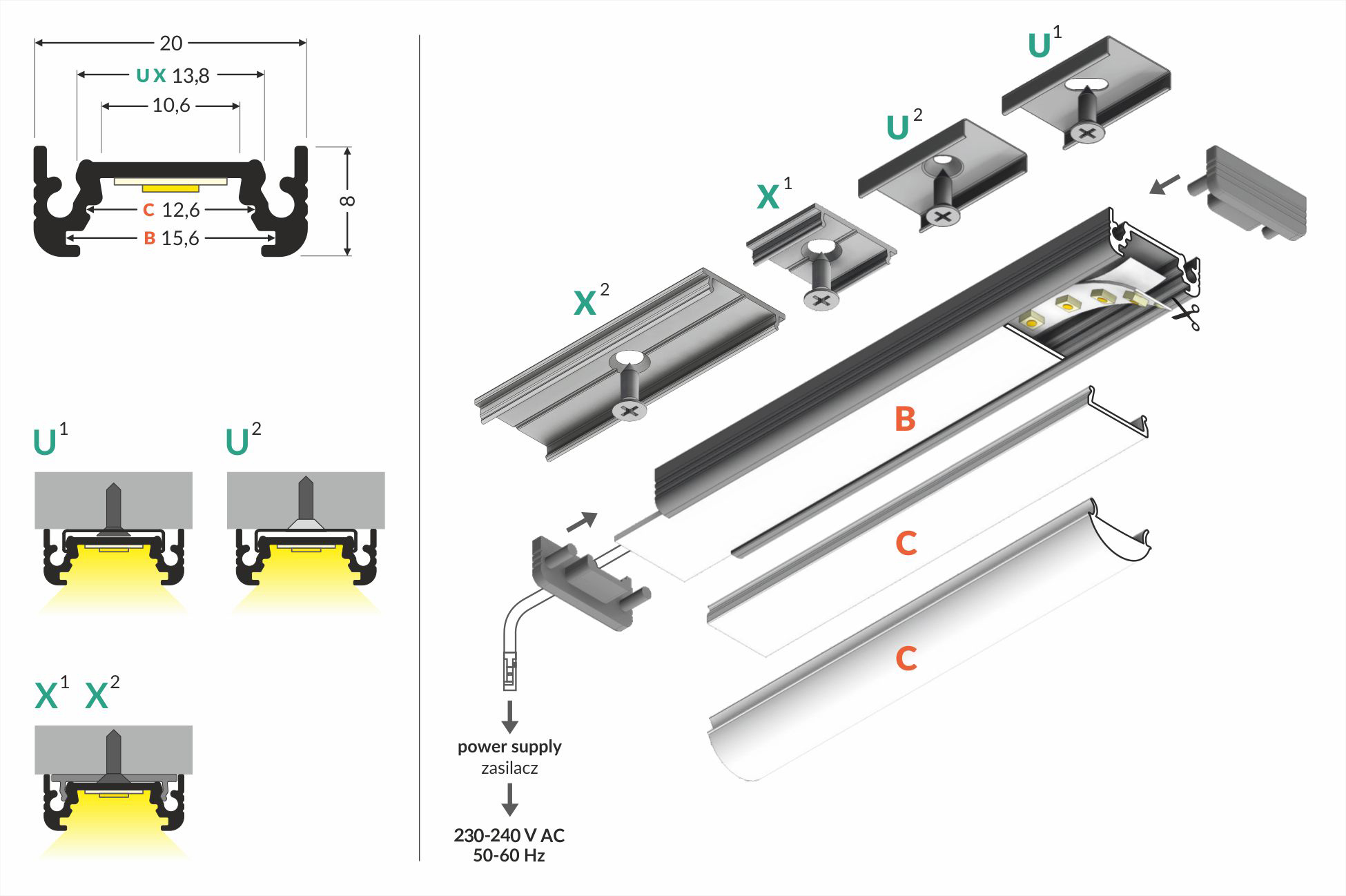 20

U X 13,8

10,6

C 12,6

B 15,6

8

$U^1$ $U^2$

$X^1$ $X^2$

$U^1$

$U^2$

$X^1$

$X^2$

B

C

C

power supply
zasilacz

230-240 V AC
50-60 Hz